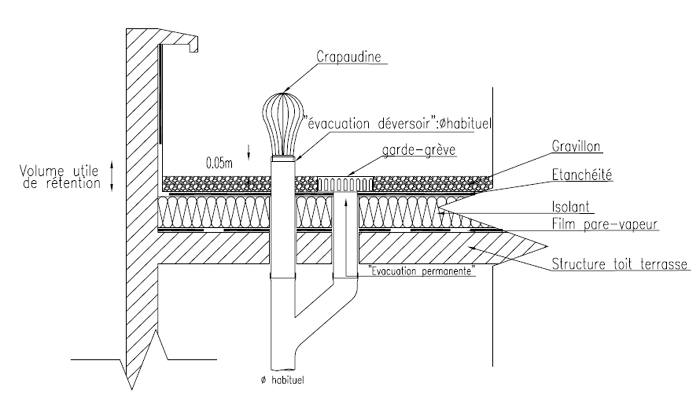 Crapaudine

"évacuation déversoir":øhabituel

Volume utile de rétention

0.05m

garde-grève

Gravillon

Etanchéité

Isolant

Film pare-vapeur

Structure toit terrasse

"Evacuation permanente"

ø habituel